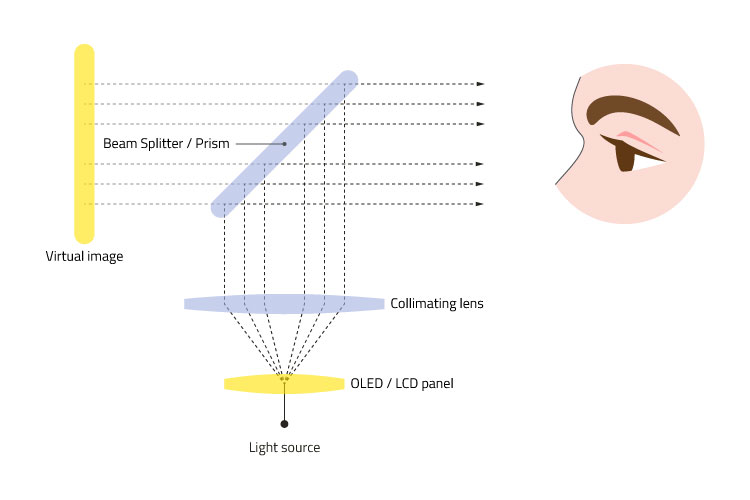 Beam Splitter / Prism

Virtual image

Collimating lens

OLED / LCD panel

Light source